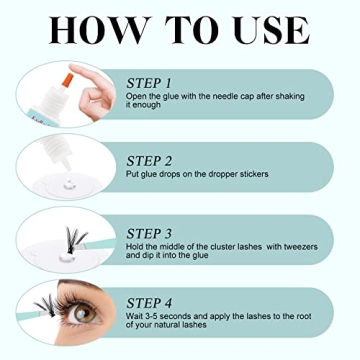 HOW TO USE

STEP 1
Open the glue with the needle cap after shaking it enough

STEP 2
Put glue drops on the dropper stickers

STEP 3
Hold the middle of the cluster lashes with tweezers and dip it into the glue

STEP 4
Wait 3-5 seconds and apply the lashes to the root of your natural lashes