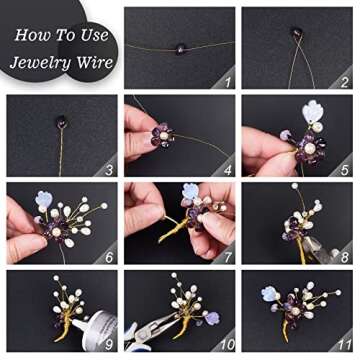 How To Use Jewelry Wire

1

2

3

4

5

6

7

8

9

10

11