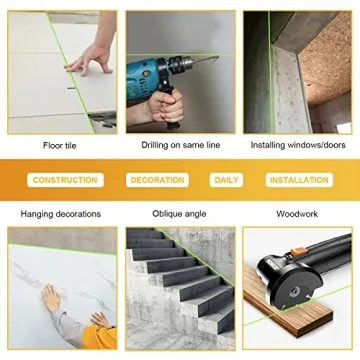 Floor tile

Drilling on same line

Installing windows/doors

CONSTRUCTION

DECORATION

DAILY

INSTALLATION

Hanging decorations

Oblique angle

Woodwork