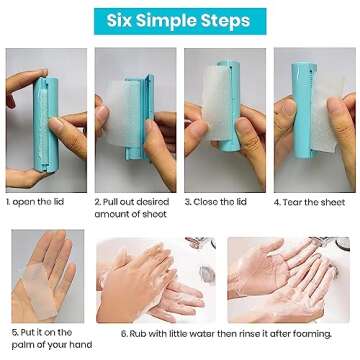 Six Simple Steps

1. open the lid

2. Pull out desired amount of sheet

3. Close the lid

4. Tear the sheet

5. Put it on the palm of your hand

6. Rub with little water then rinse it after foaming.