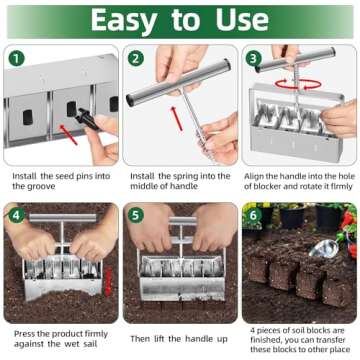 Easy to Use

1
Install the seed pins into the groove

2
Install the spring into the middle of handle

3
Align the handle into the hole of blocker and rotate it firmly

4
Press the product firmly against the wet sail

5
Then lift the handle up

6
4 pieces of soil blocks are finished, you can transfer these blocks to other place