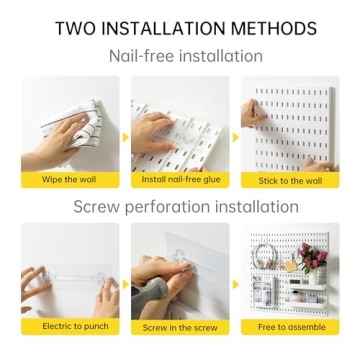 TWO INSTALLATION METHODS

Nail-free installation

Wipe the wall

Install nail-free glue

Stick to the wall

Screw perforation installation

Electric to punch

Screw in the screw

Free to assemble