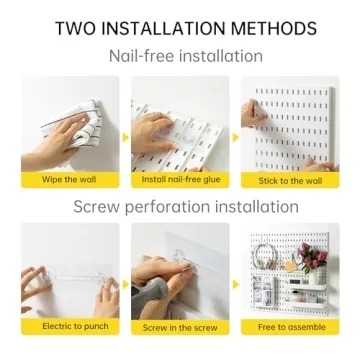 TWO INSTALLATION METHODS

Nail-free installation

Wipe the wall

Install nail-free glue

Stick to the wall

Screw perforation installation

Electric to punch

Screw in the screw

Free to assemble