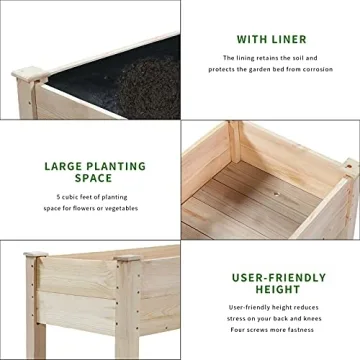 WITH LINER

The lining retains the soil and protects the garden bed from corrosion

LARGE PLANTING SPACE

5 cubic feet of planting space for flowers or vegetables

USER-FRIENDLY HEIGHT

User-friendly height reduces stress on your back and knees
Four screws more fastness