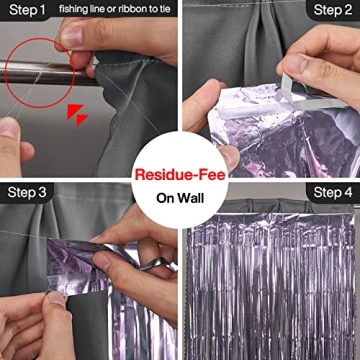 Step 1 fishing line or ribbon to tie

Step 2

Residue-Fee

On Wall

Step 3

Step 4