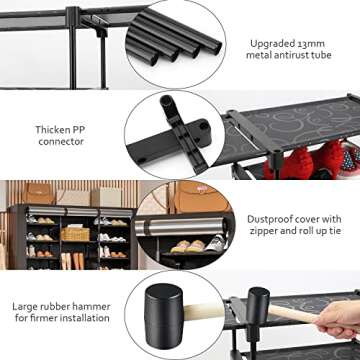 Upgraded 13mm metal antirust tube

Thicken PP connector

Dustproof cover with zipper and roll up tie

Large rubber hammer for firmer installation