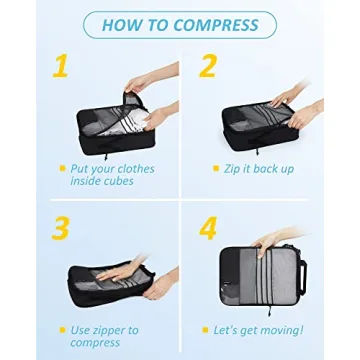 HOW TO COMPRESS

1

Put your clothes inside cubes

2

Zip it back up

3

Use zipper to compress

4

Let's get moving!