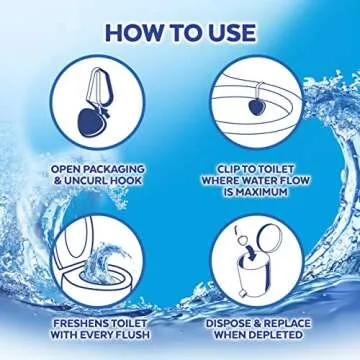 HOW TO USE

OPEN PACKAGING & UNCURL HOOK

CLIP TO TOILET WHERE WATER FLOW IS MAXIMUM

FRESHENS TOILET WITH EVERY FLUSH

DISPOSE & REPLACE WHEN DEPLETED