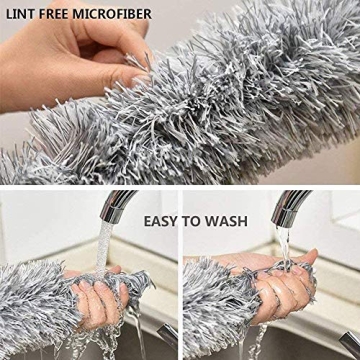 LINT FREE MICROFIBER

EASY TO WASH