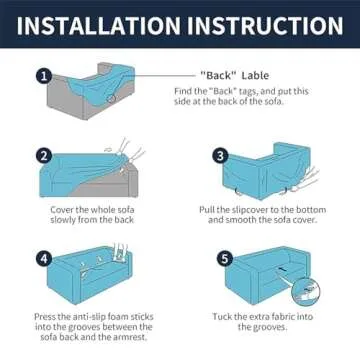 INSTALLATION INSTRUCTION

1

"Back" Lable

Find the "Back" tags, and put this side at the back of the sofa.

2

Cover the whole sofa slowly from the back

3

Pull the slipcover to the bottom and smooth the sofa cover.

4

Press the anti-slip foam sticks into the grooves between the sofa back and the armrest.

5

Tuck the extra fabric into the grooves.