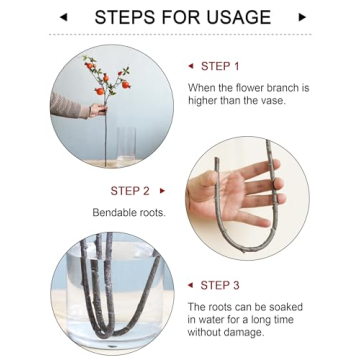 STEPS FOR USAGE

STEP 1

When the flower branch is higher than the vase.

STEP 2

Bendable roots.

STEP 3

The roots can be soaked in water for a long time without damage.