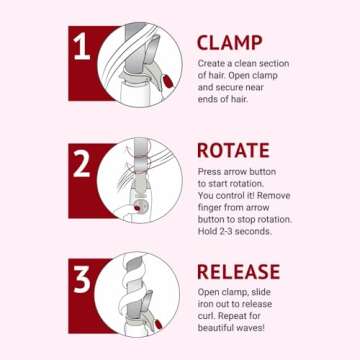 1

CLAMP

Create a clean section of hair. Open clamp and secure near ends of hair.

2

ROTATE

Press arrow button to start rotation. You control it! Remove finger from arrow button to stop rotation. Hold 2-3 seconds.

3

RELEASE

Open clamp, slide iron out to release curl. Repeat for beautiful waves!