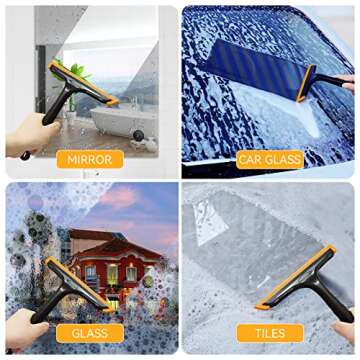 MIRROR

CAR GLASS

GLASS

TILES