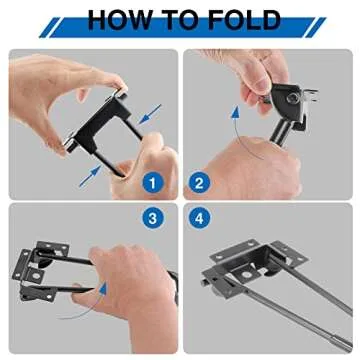 HOW TO FOLD

1

2

3

4