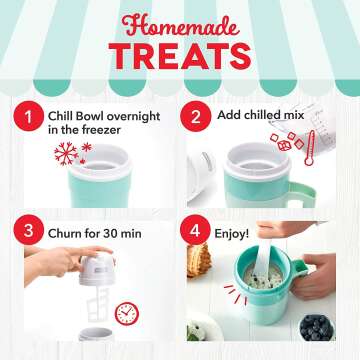 Homemade
TREATS

1 Chill Bowl overnight in the freezer

2 Add chilled mix

3 Churn for 30 min

4 Enjoy!