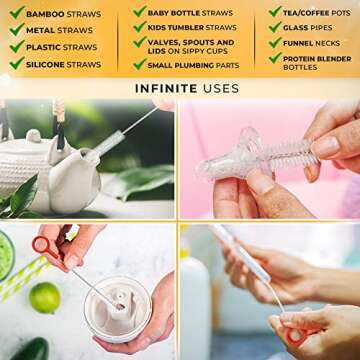 BAMBOO STRAWS
METAL STRAWS
PLASTIC STRAWS
SILICONE STRAWS

BABY BOTTLE STRAWS
KIDS TUMBLER STRAWS
VALVES, SPOUTS AND LIDS ON SIPPY CUPS
SMALL PLUMBING PARTS

TEA/COFFEE POTS
GLASS PIPES
FUNNEL NECKS
PROTEIN BLENDER BOTTLES

INFINITE USES