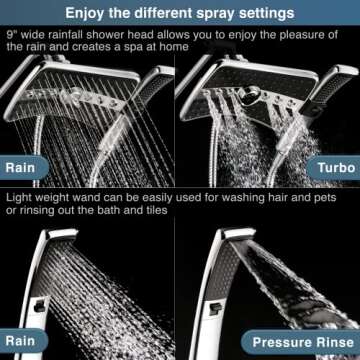 Enjoy the different spray settings

9" wide rainfall shower head allows you to enjoy the pleasure of the rain and creates a spa at home

Rain

Turbo

Light weight wand can be easily used for washing hair and pets or rinsing out the bath and tiles

Rain

Pressure Rinse