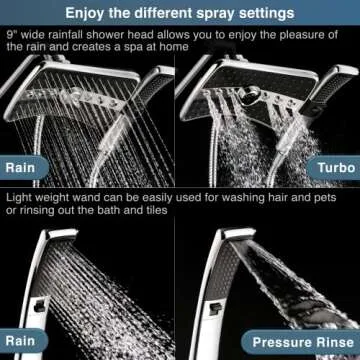 Enjoy the different spray settings

9" wide rainfall shower head allows you to enjoy the pleasure of the rain and creates a spa at home

Rain

Turbo

Light weight wand can be easily used for washing hair and pets or rinsing out the bath and tiles

Rain

Pressure Rinse