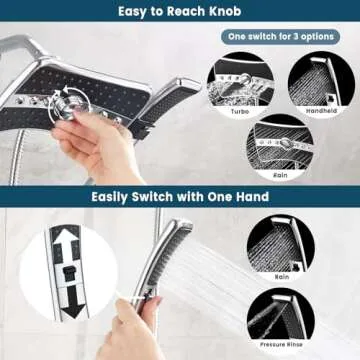 Easy to Reach Knob

One switch for 3 options

Turbo

Handheld

Rain

Easily Switch with One Hand

Rain

Pressure Rinse