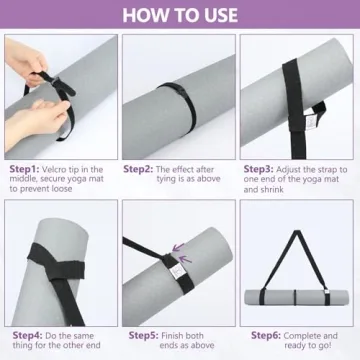 HOW TO USE

Step1: Velcro tip in the middle, secure yoga mat to prevent loose

Step2: The effect after tying is as above

Step3: Adjust the strap to one end of the yoga mat and shrink

Step4: Do the same thing for the other end

Step5: Finish both ends as above

Step6: Complete and ready to go!