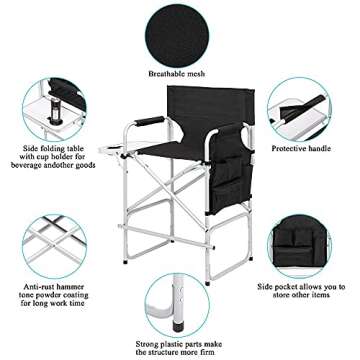 Breathable mesh

Side folding table with cup holder for beverage andother goods

Protective handle

Anti-rust hammer tone powder coating for long work time

Side pocket allows you to store other items

Strong plastic parts make the structure more firm