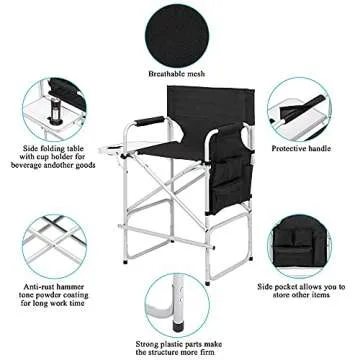 Breathable mesh

Side folding table with cup holder for beverage andother goods

Protective handle

Anti-rust hammer tone powder coating for long work time

Side pocket allows you to store other items

Strong plastic parts make the structure more firm