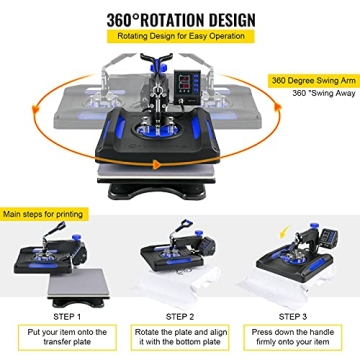 360°ROTATION DESIGN

Rotating Design for Easy Operation

360 Degree Swing Arm

360 °Swing Away

Main steps for printing

STEP 1

Put your item onto the transfer plate

STEP 2

Rotate the plate and align it with the bottom plate

STEP 3

Press down the handle firmly onto your item