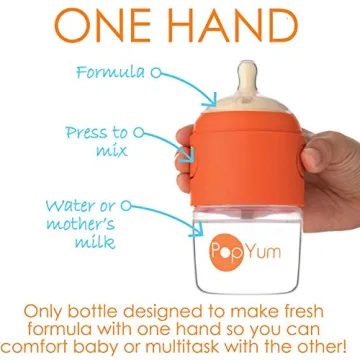 ONE HAND

Formula

Press to mix

Water or mother's milk

PopYum

Only bottle designed to make fresh formula with one hand so you can comfort baby or multitask with the other!