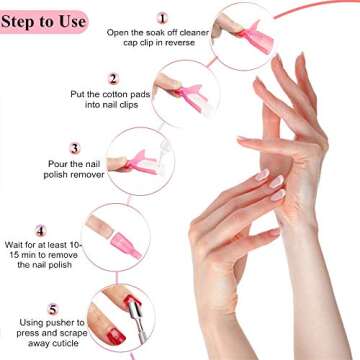 Step to Use

1
Open the soak off cleaner cap clip in reverse

2
Put the cotton pads into nail clips

3
Pour the nail polish remover

4
Wait for at least 10-15 min to remove the nail polish

5
Using pusher to press and scrape away cuticle