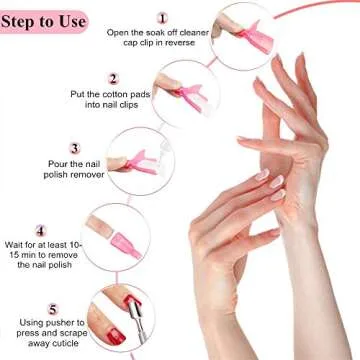 Step to Use

1
Open the soak off cleaner cap clip in reverse

2
Put the cotton pads into nail clips

3
Pour the nail polish remover

4
Wait for at least 10-15 min to remove the nail polish

5
Using pusher to press and scrape away cuticle