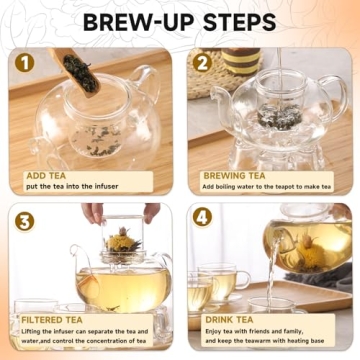 BREW-UP STEPS

1

ADD TEA
put the tea into the infuser

2

BREWING TEA
Add boiling water to the teapot to make tea

3

FILTERED TEA
Lifting the infuser can separate the tea and water,and control the concentration of tea

4

DRINK TEA
Enjoy tea with friends and family, and keep the teawarm with heating base