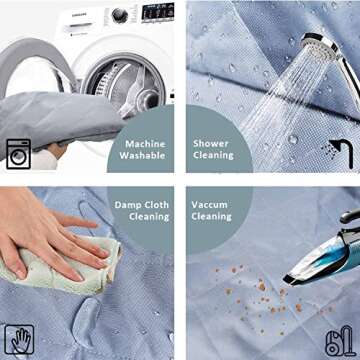 SAMSUNG

Machine Washable

Shower Cleaning

Damp Cloth Cleaning

Vaccum Cleaning