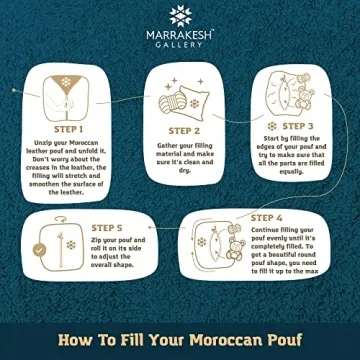 MARRAKESH™
GALLERY

STEP 1

Unzip your Moroccan leather pouf and unfold it. Don't worry about the creases in the leather, the filling will stretch and smoothen the surface of the leather.

STEP 2

Gather your filling material and make sure it's clean and dry.

STEP 3

Start by filling the edges of your pouf and try to make sure that all the parts are filled equally.

STEP 4

Continue filling your pouf evenly until it's completely filled. To get a beautiful round pouf shape, you need to fill it up to the max

STEP 5

Zip your pouf and roll it on its side to adjust the overall shape.

How To Fill Your Moroccan Pouf