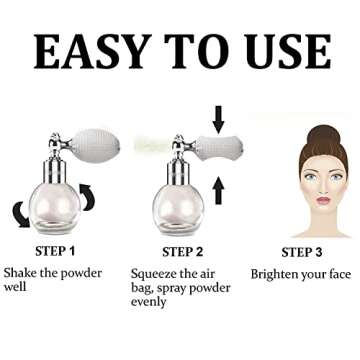 EASY TO USE

STEP 1

Shake the powder well

STEP 2

Squeeze the air bag, spray powder evenly

STEP 3

Brighten your face