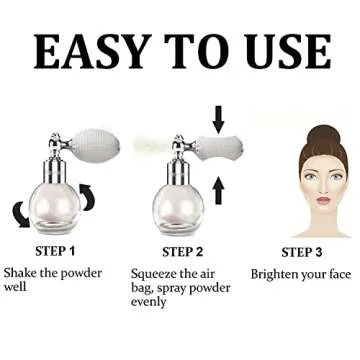 EASY TO USE

STEP 1

Shake the powder well

STEP 2

Squeeze the air bag, spray powder evenly

STEP 3

Brighten your face