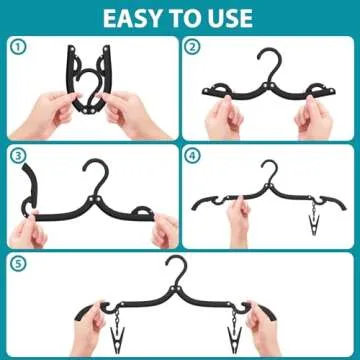 EASY TO USE

1

2

3

4

5