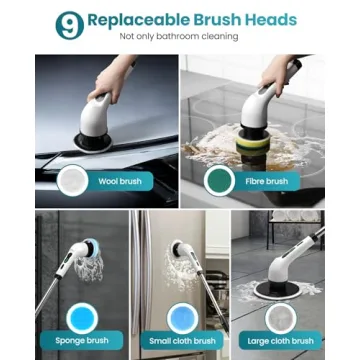 9 Replaceable Brush Heads
Not only bathroom cleaning

Wool brush

Fibre brush

Sponge brush

Small cloth brush

Large cloth brush