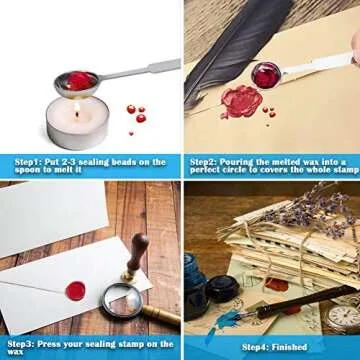 Step1: Put 2-3 sealing beads on the spoon to melt it

Step2: Pouring the melted wax into a perfect circle to covers the whole stamp

Step3: Press your sealing stamp on the wax

Step4: Finished