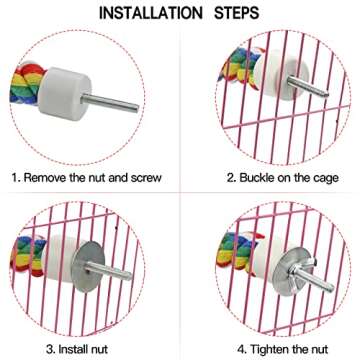 INSTALLATION STEPS

1. Remove the nut and screw

2. Buckle on the cage

3. Install nut

4. Tighten the nut