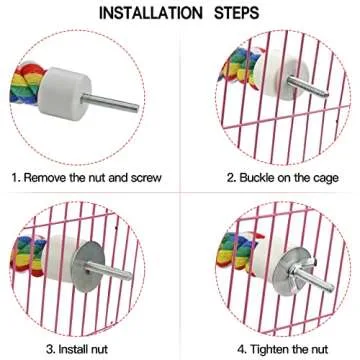 INSTALLATION STEPS

1. Remove the nut and screw

2. Buckle on the cage

3. Install nut

4. Tighten the nut