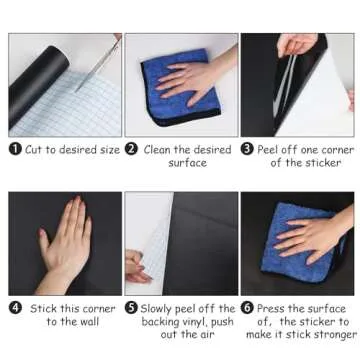 ❶ Cut to desired size

❷ Clean the desired surface

❸ Peel off one corner of the sticker

❹ Stick this corner to the wall

❺ Slowly peel off the backing vinyl, push out the air

❻ Press the surface of, the sticker to make it stick stronger