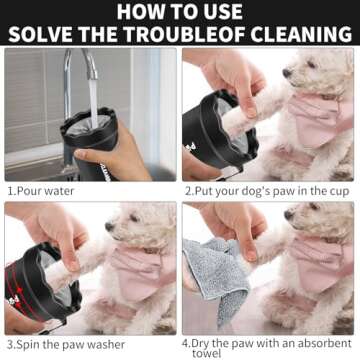 HOW TO USE
SOLVE THE TROUBLEOF CLEANING

1.Pour water

2.Put your dog's paw in the cup

3.Spin the paw washer

4.Dry the paw with an absorbent towel