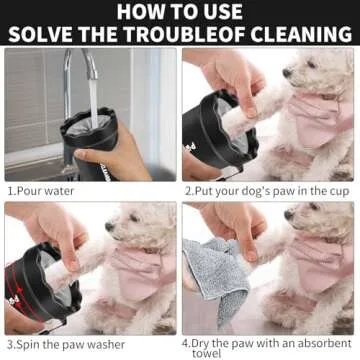 HOW TO USE
SOLVE THE TROUBLEOF CLEANING

1.Pour water

2.Put your dog's paw in the cup

3.Spin the paw washer

4.Dry the paw with an absorbent towel