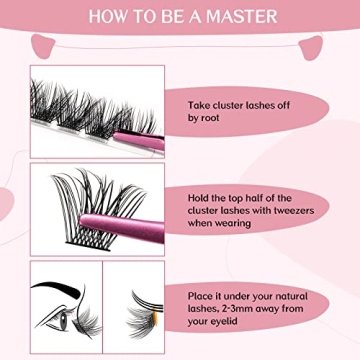 HOW TO BE A MASTER

Take cluster lashes off by root

Hold the top half of the cluster lashes with tweezers when wearing

Place it under your natural lashes, 2-3mm away from your eyelid