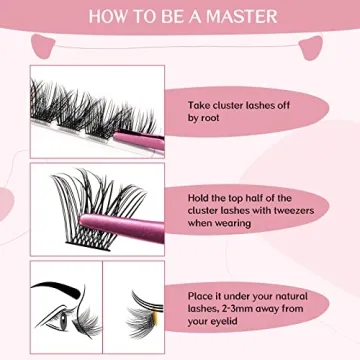 HOW TO BE A MASTER

Take cluster lashes off by root

Hold the top half of the cluster lashes with tweezers when wearing

Place it under your natural lashes, 2-3mm away from your eyelid