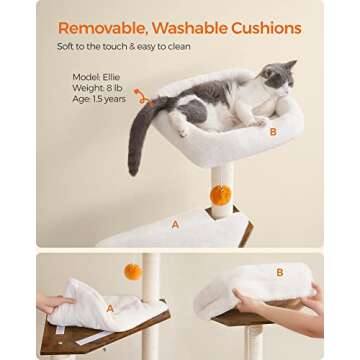 Removable, Washable Cushions

Soft to the touch & easy to clean

Model: Ellie
Weight: 8 lb
Age: 1.5 years

B

A

A

B