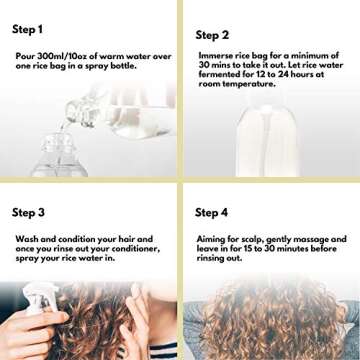 Step 1

Pour 300ml/10oz of warm water over one rice bag in a spray bottle.

Step 2

Immerse rice bag for a minimum of 30 mins to take it out. Let rice water fermented for 12 to 24 hours at room temperature.

Step 3

Wash and condition your hair and once you rinse out your conditioner, spray your rice water in.

Step 4

Aiming for scalp, gently massage and leave in for 15 to 30 minutes before rinsing out.