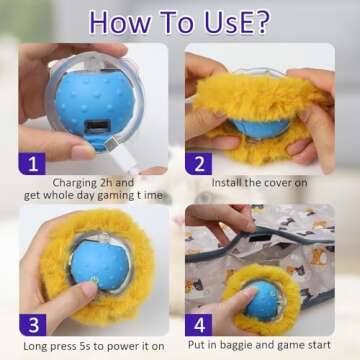 How To UsE?

1
Charging 2h and get whole day gaming t ime

2
Install the cover on

3
Long press 5s to power it on

4
Put in baggie and game start