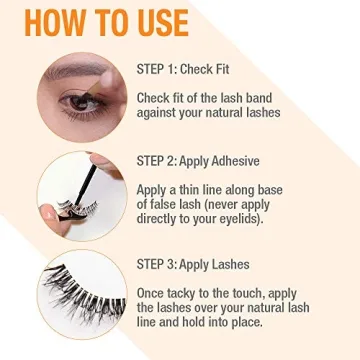 HOW TO USE

STEP 1: Check Fit

Check fit of the lash band against your natural lashes

STEP 2: Apply Adhesive

Apply a thin line along base of false lash (never apply directly to your eyelids).

STEP 3: Apply Lashes

Once tacky to the touch, apply the lashes over your natural lash line and hold into place.