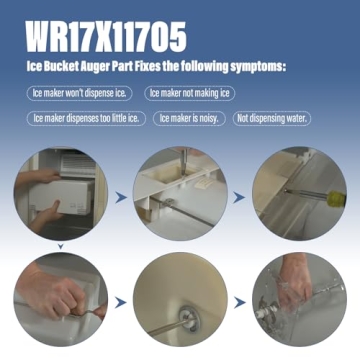 WR17X11705

Ice Bucket Auger Part Fixes the following symptoms:

Ice maker won't dispense ice.

Ice maker not making ice

Ice maker dispenses too little ice.

Ice maker is noisy.

Not dispensing water.